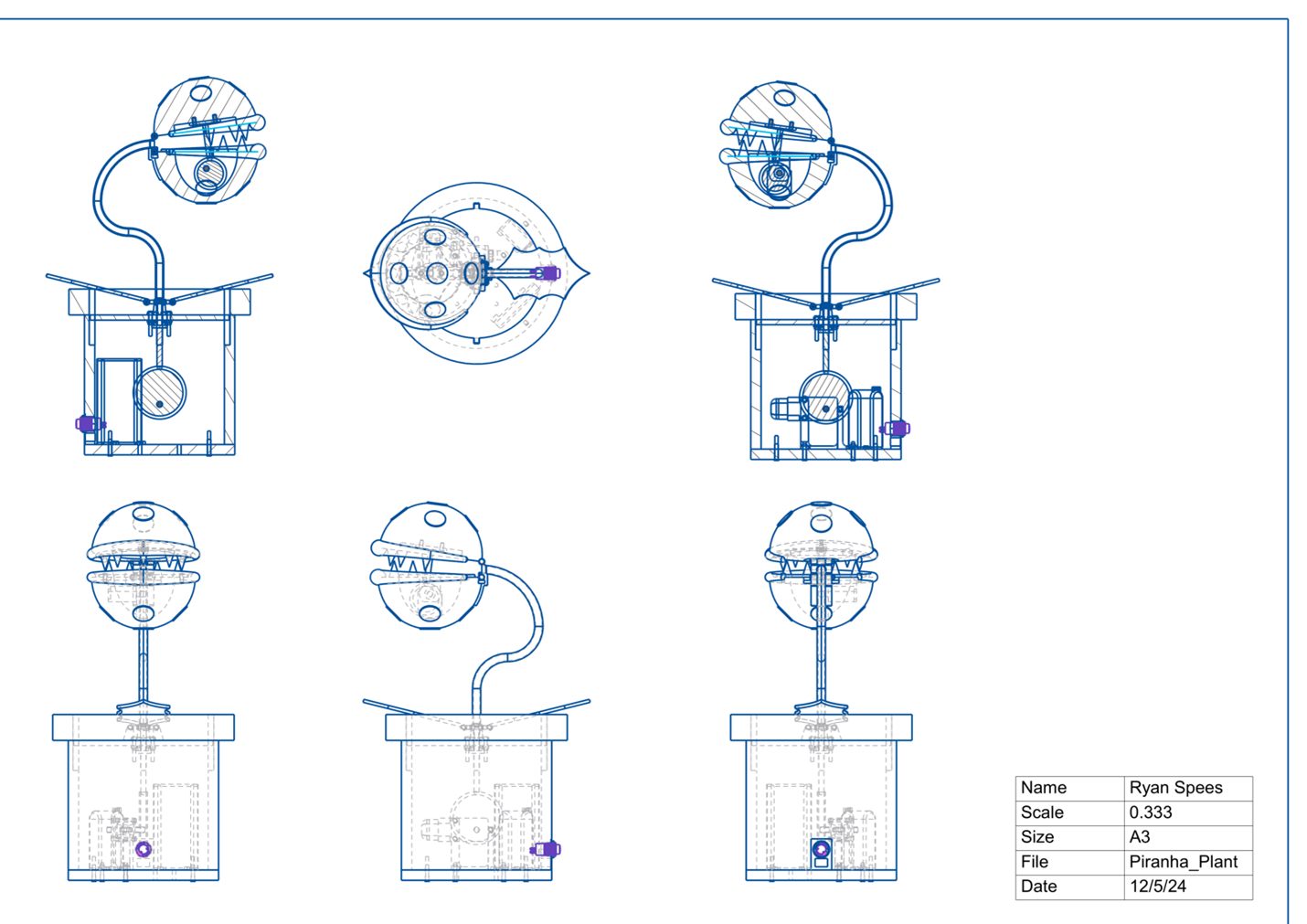 | Name | Ryan Spees |
|---|---|
| Scale | 0.333 |
| Size | A3 |
| File | Piranha_Plant |
| Date | 12/5/24 |